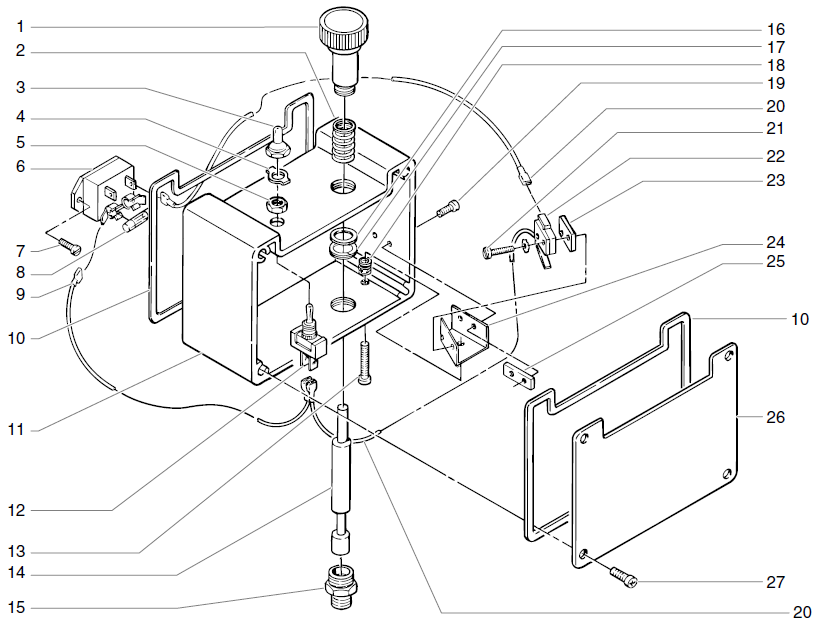 1
2
3
4
5
6
7
8
9
10
11
12
13
14
15
16
17
18
19
20
21
22
23
24
25
10
26
27
20